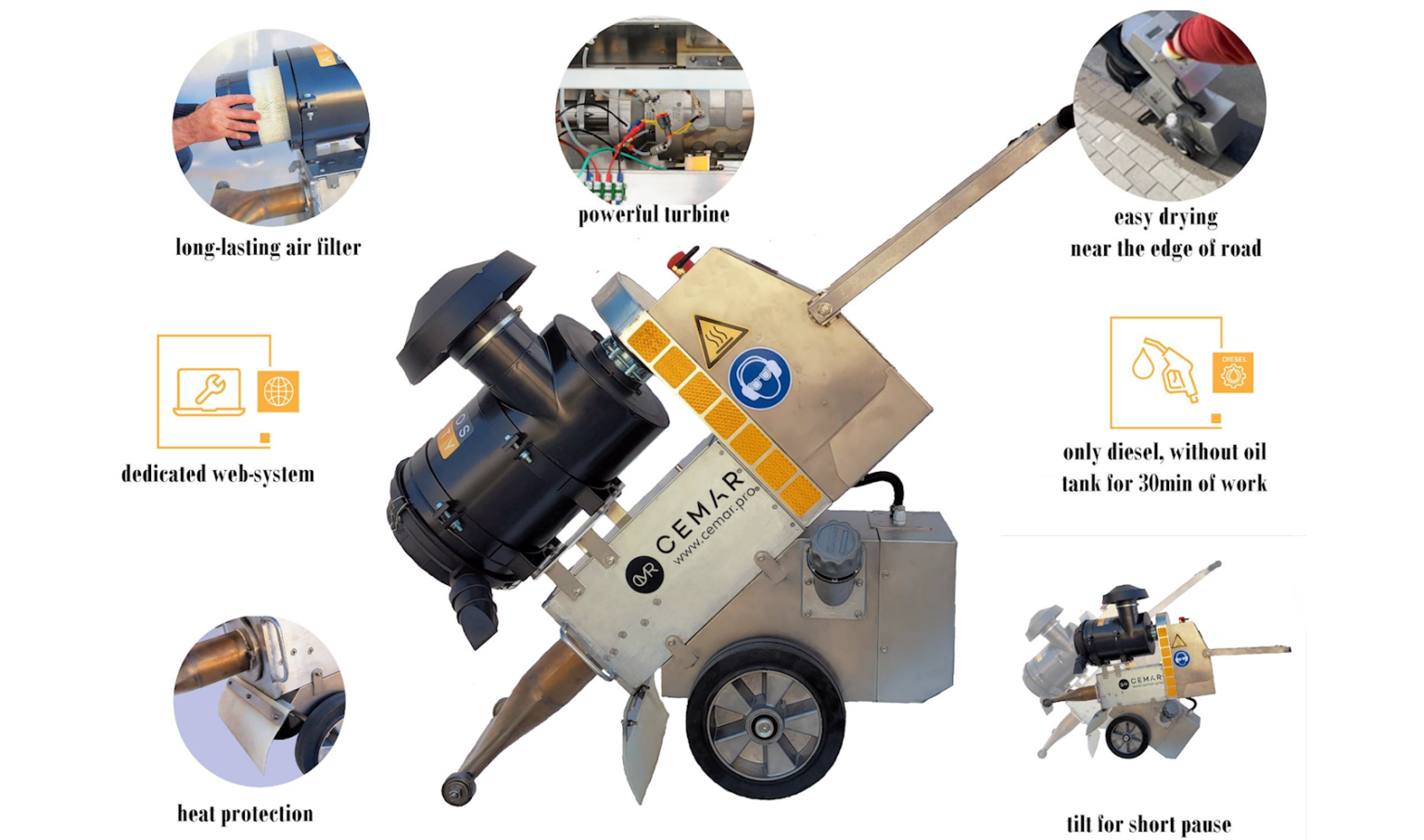 long-lasting air filter

powerful turbine

easy drying
near the edge of road

dedicated web-system

DIESEL

only diesel, without oil
tank for 30min of work

CEMAR
www.cemar.pro

heat protection

CEMAR

tilt for short pause